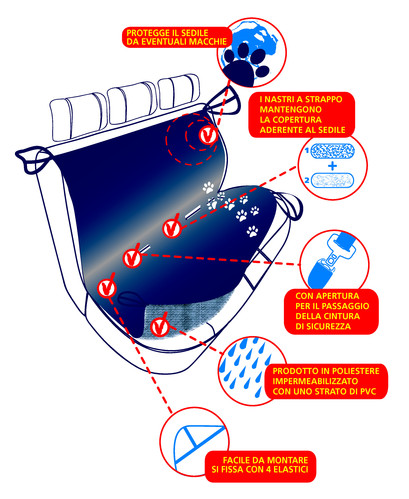 PROTEGGE IL SEDILE
DA EVENTUALI MACCHIE

I NASTRI A STRAPPO
MANTENGONO
LA COPERTURA
ADERENTE AL SEDILE

1
+
2

CON APERTURA
PER IL PASSAGGIO
DELLA CINTURA
DI SICUREZZA

PRODOTTO IN POLIESTERE
IMPERMEABILIZZATO
CON UNO STRATO DI PVC

FACILE DA MONTARE
SI FISSA CON 4 ELASTICI